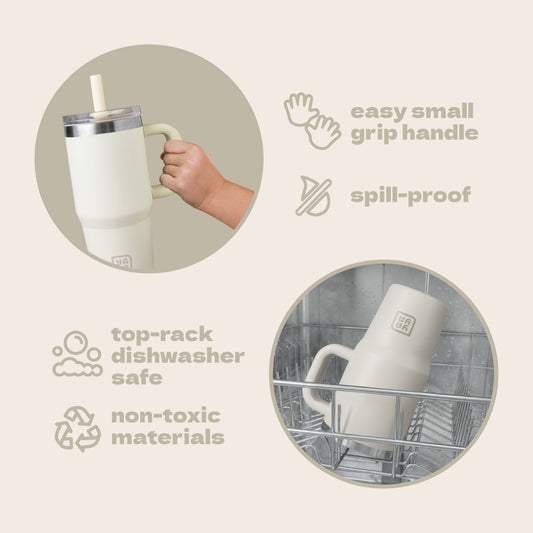 easy small grip handle

spill-proof

top-rack dishwasher safe

non-toxic materials