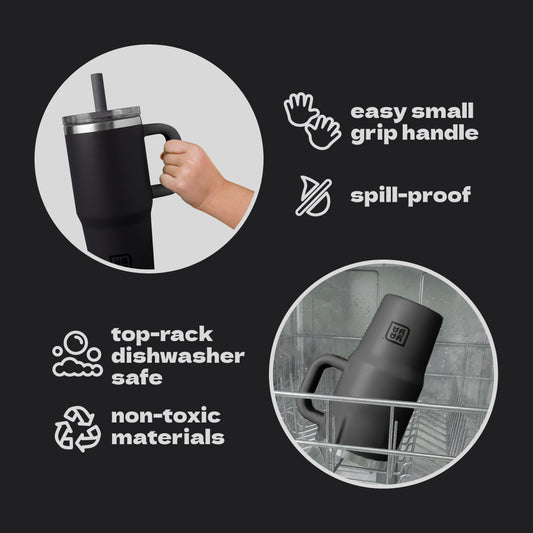 easy small grip handle

spill-proof

top-rack dishwasher safe

non-toxic materials