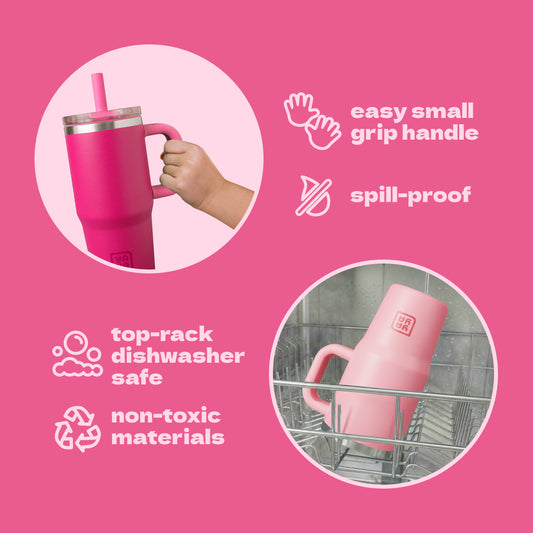 easy small grip handle

spill-proof

top-rack dishwasher safe

non-toxic materials