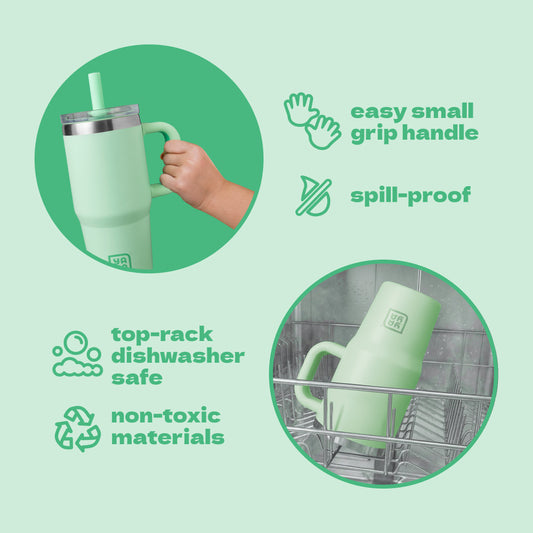 easy small grip handle

spill-proof

top-rack dishwasher safe

non-toxic materials