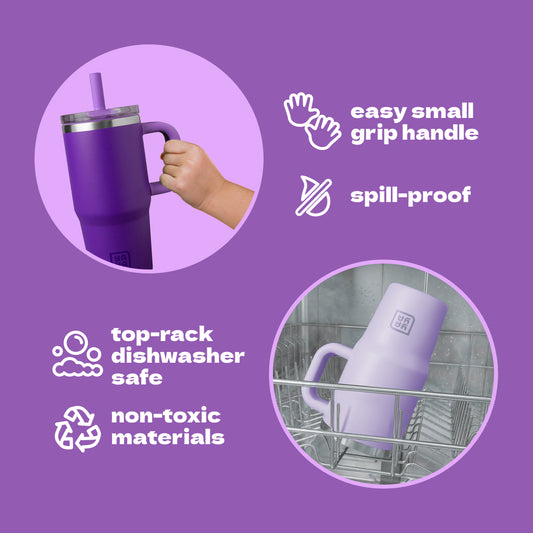 easy small grip handle

spill-proof

top-rack dishwasher safe

non-toxic materials