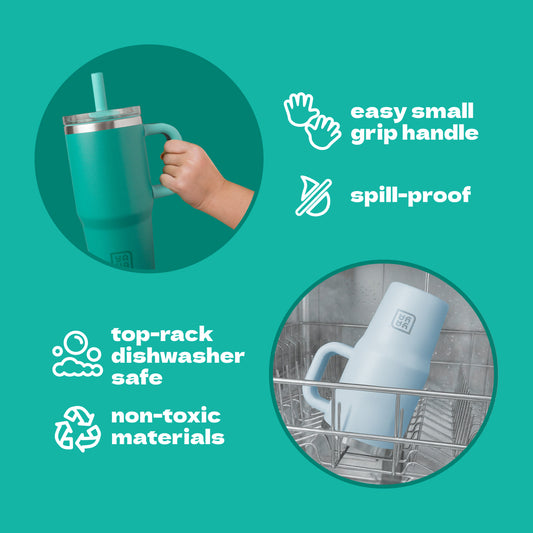 easy small grip handle

spill-proof

top-rack dishwasher safe

non-toxic materials