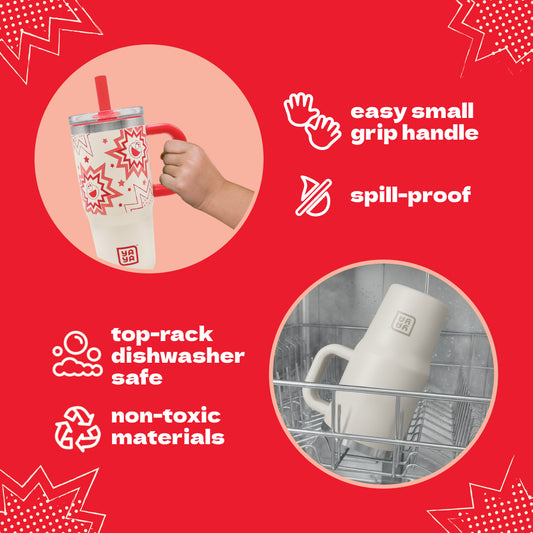 YA YA

easy small grip handle

spill-proof

YA YA

top-rack dishwasher safe

non-toxic materials