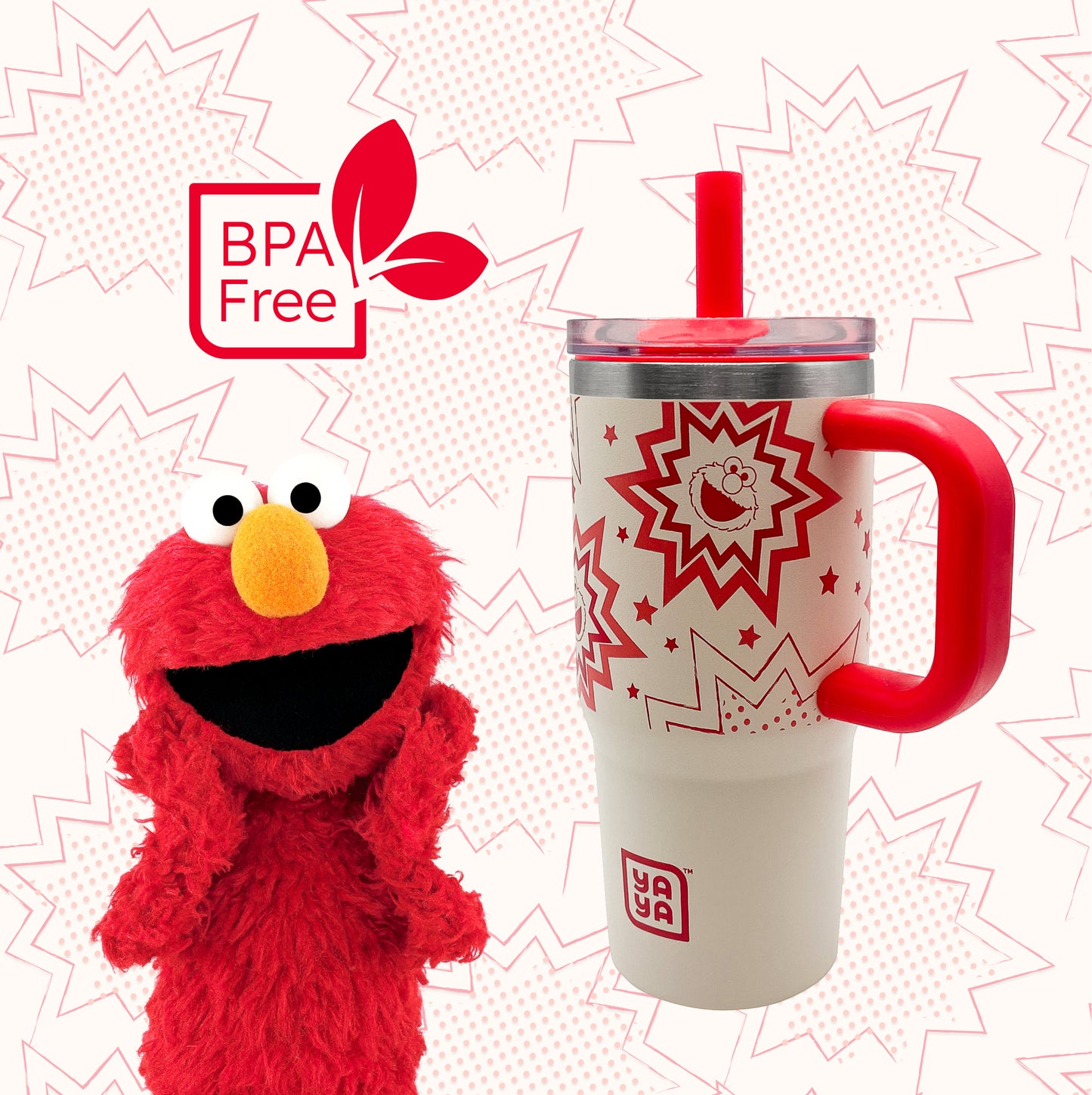 BPA Free

YA
YA™