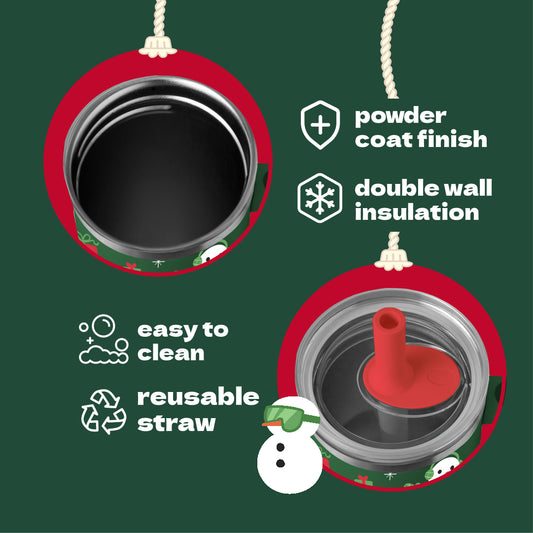 powder coat finish

double wall insulation

easy to clean

reusable straw