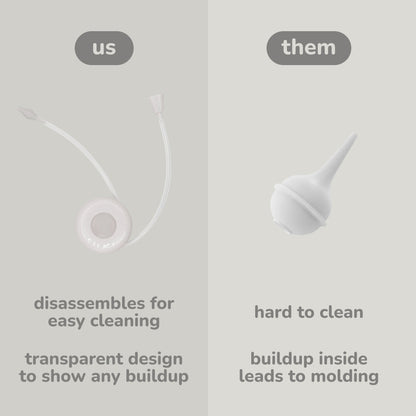 us

disassembles for easy cleaning

transparent design to show any buildup

them

hard to clean

buildup inside leads to molding