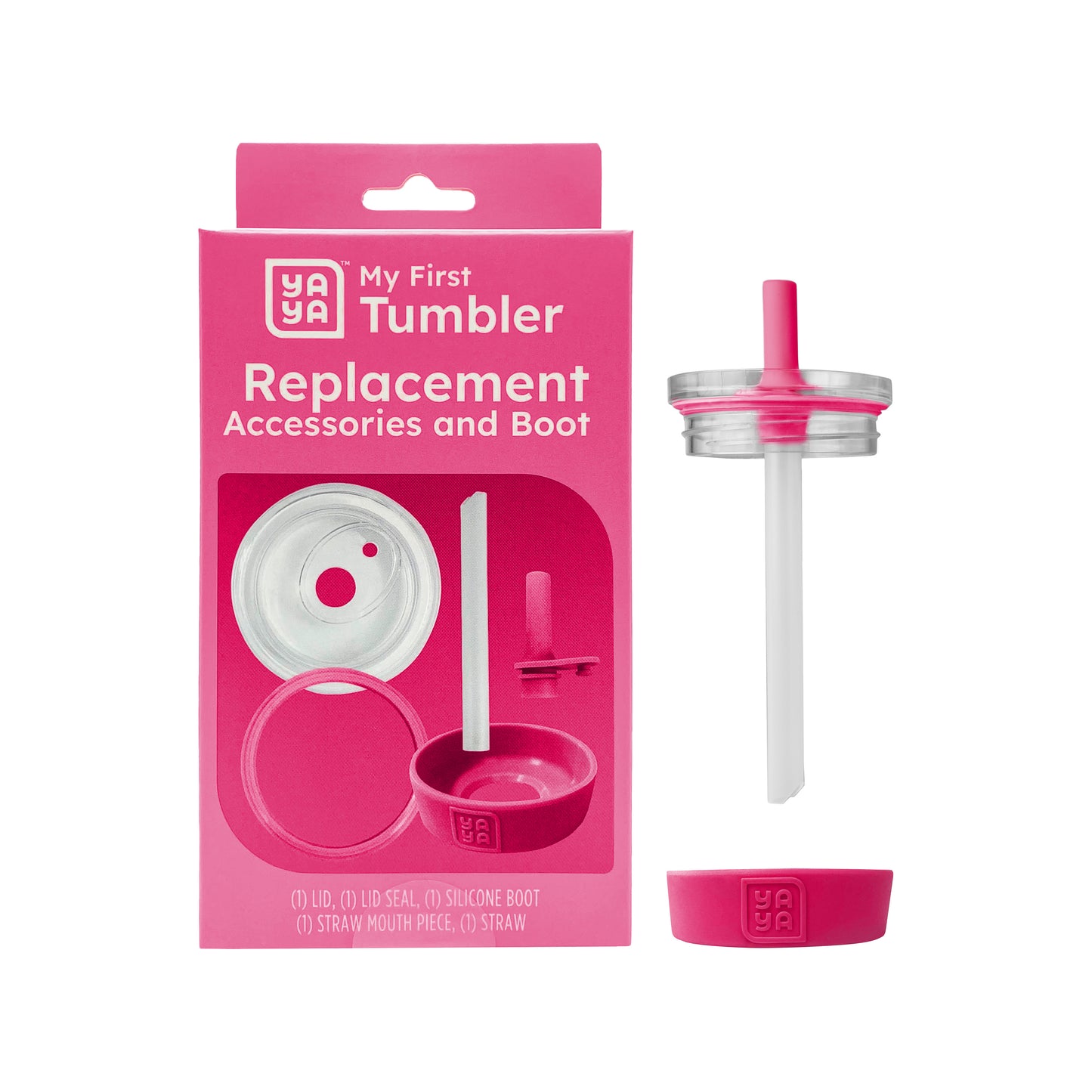 YA YA™ My First Tumbler

Replacement Accessories and Boot

YA YA

(1) LID, (1) LID SEAL, (1) SILICONE BOOT
(1) STRAW MOUTH PIECE, (1) STRAW

YA YA