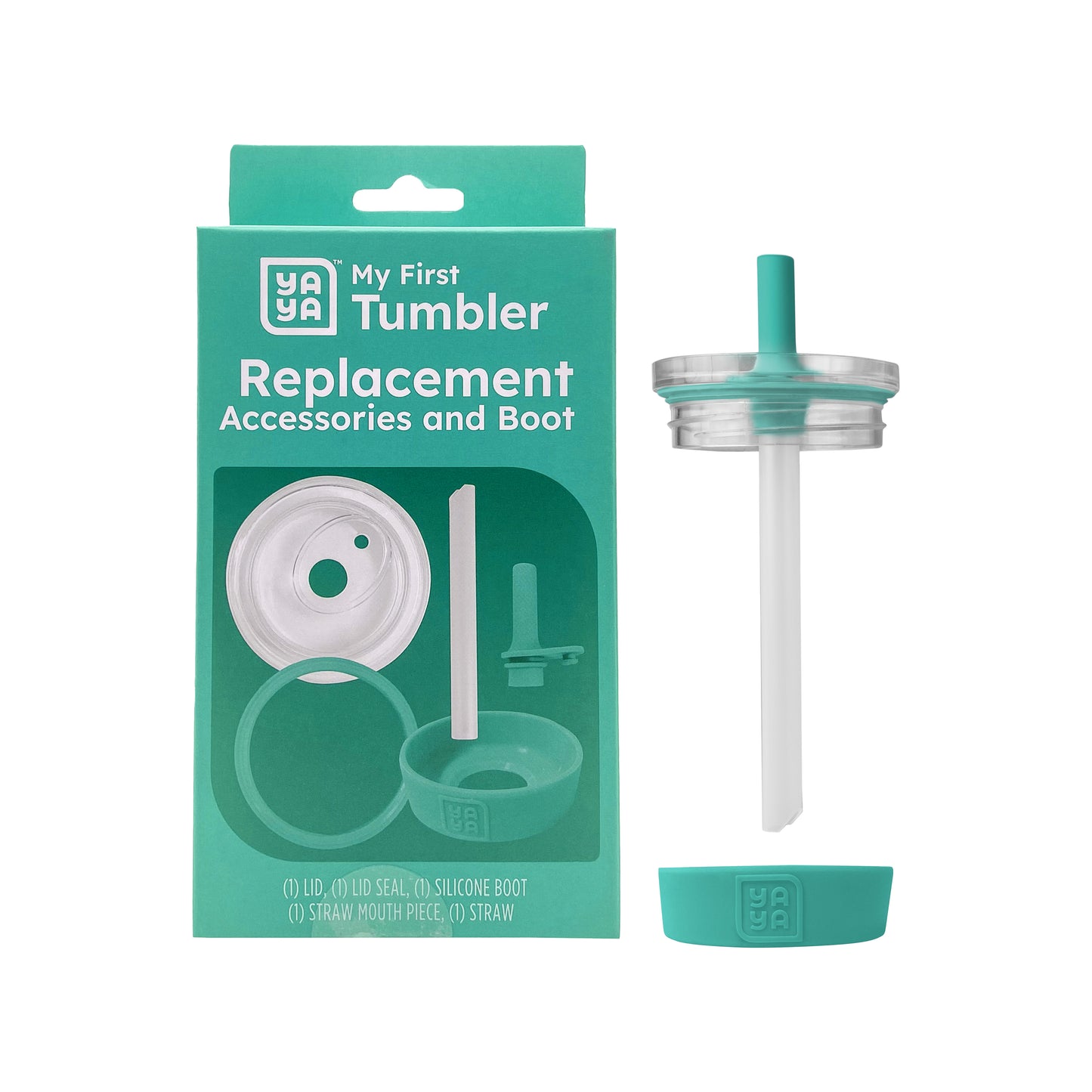 YA YA™ My First Tumbler

Replacement Accessories and Boot

YA YA

(1) LID, (1) LID SEAL, (1) SILICONE BOOT
(1) STRAW MOUTH PIECE, (1) STRAW

YA YA