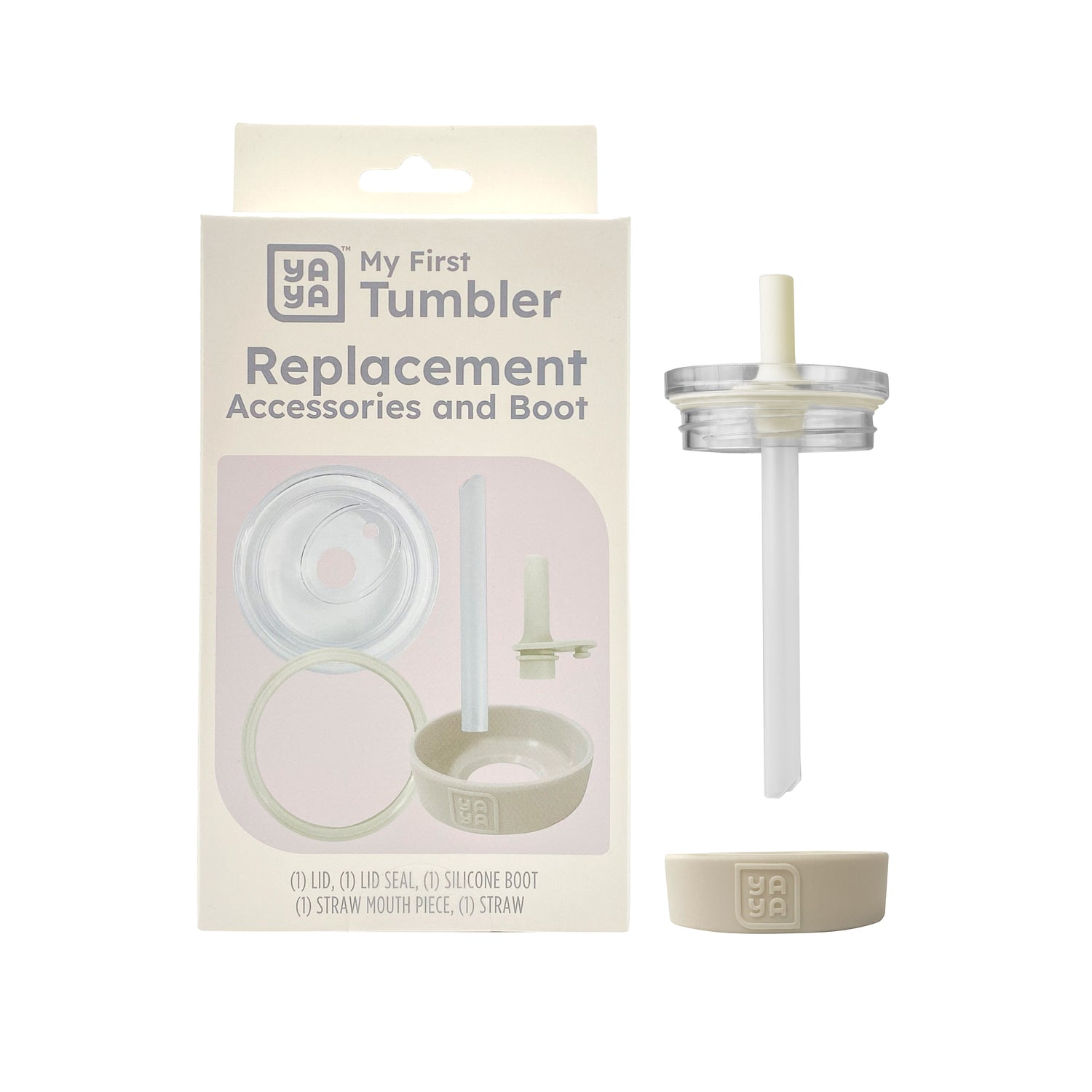 YA YA™ My First Tumbler

Replacement Accessories and Boot

YA YA

(1) LID, (1) LID SEAL, (1) SILICONE BOOT
(1) STRAW MOUTH PIECE, (1) STRAW

YA YA