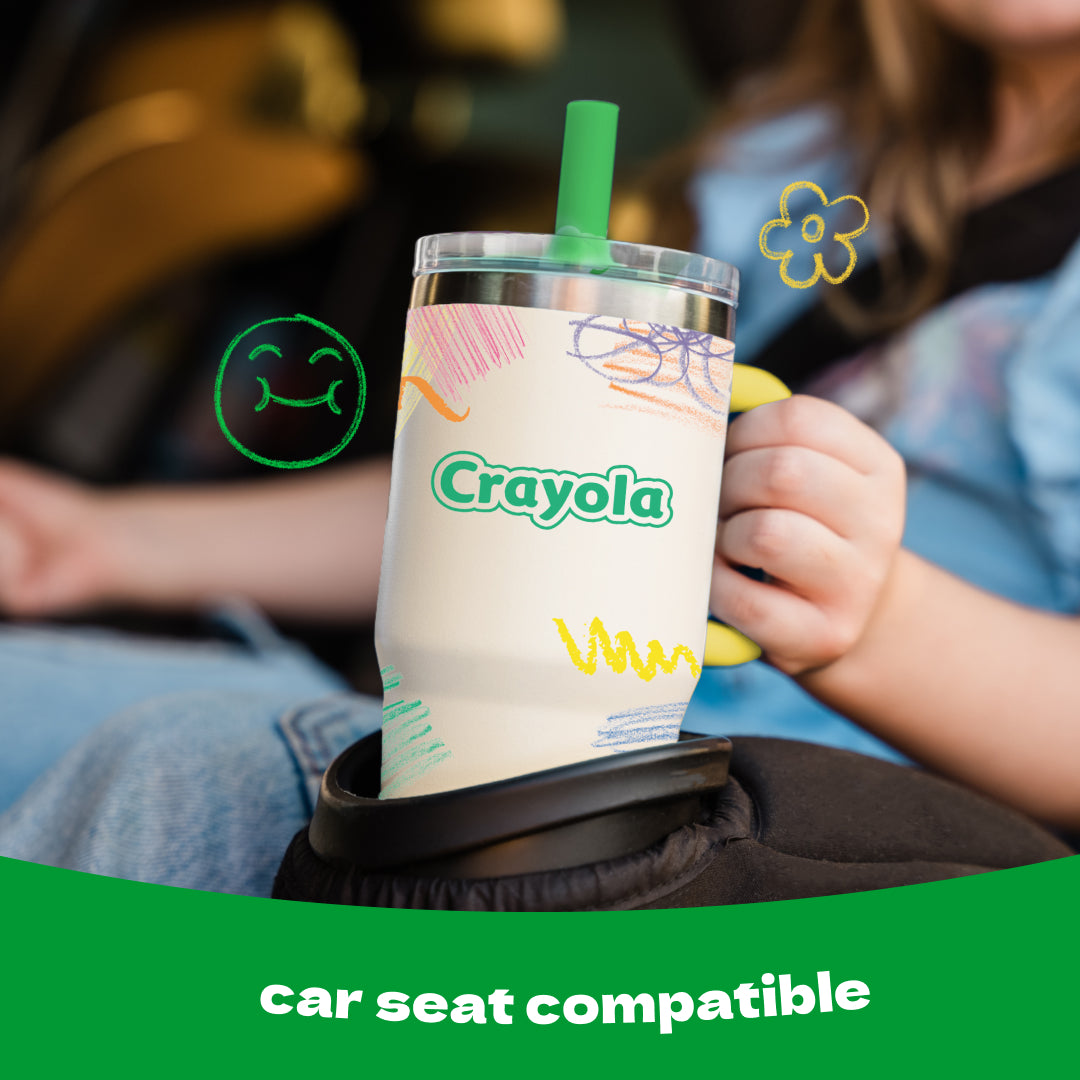 Crayola

car seat compatible