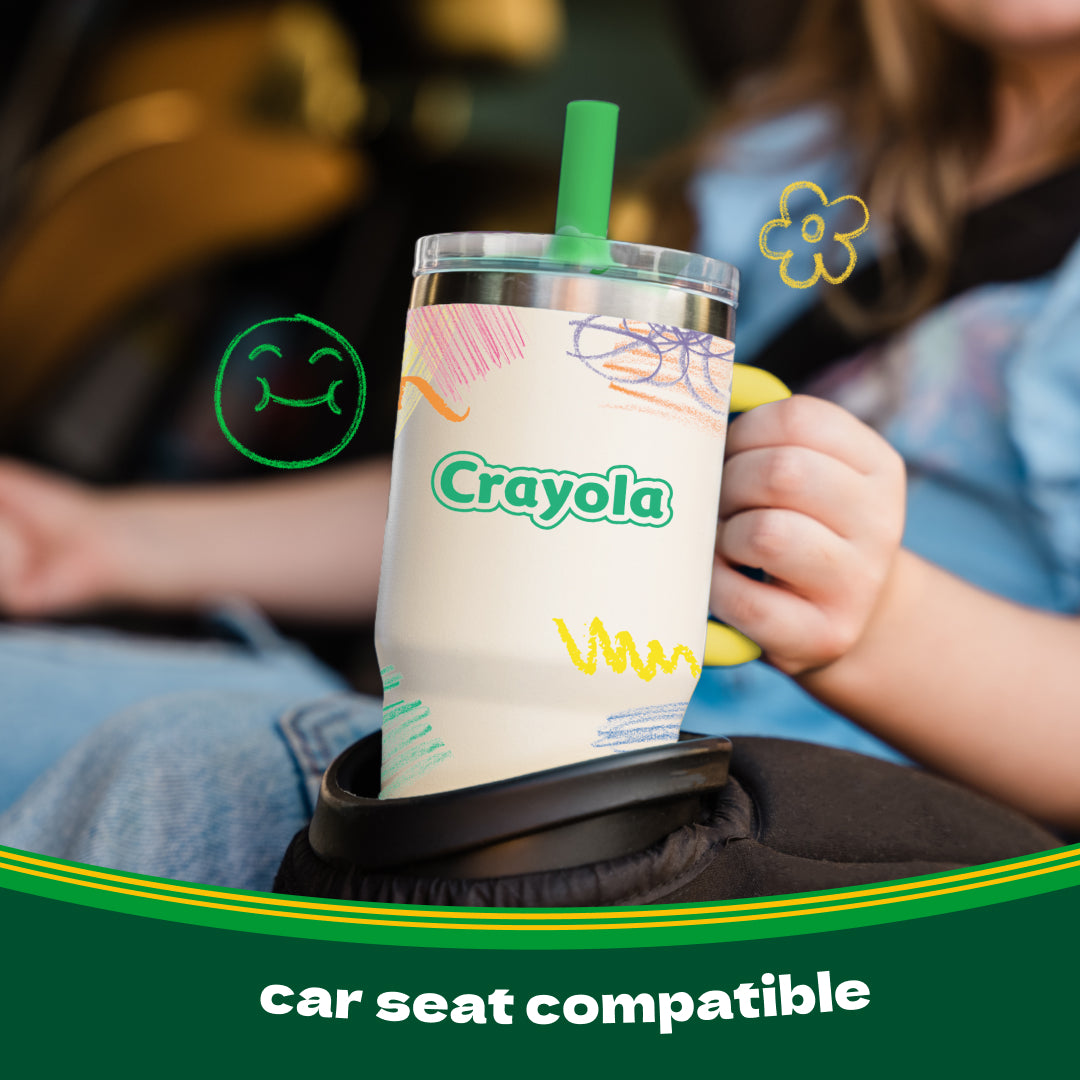 Crayola

car seat compatible