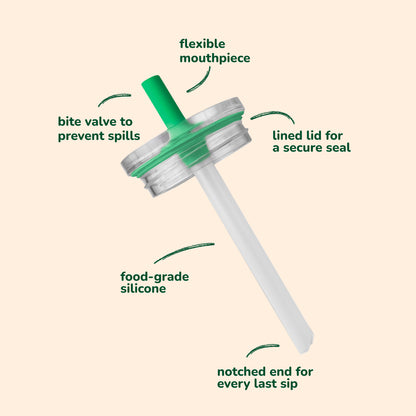 flexible mouthpiece

bite valve to prevent spills

lined lid for a secure seal

food-grade silicone

notched end for every last sip