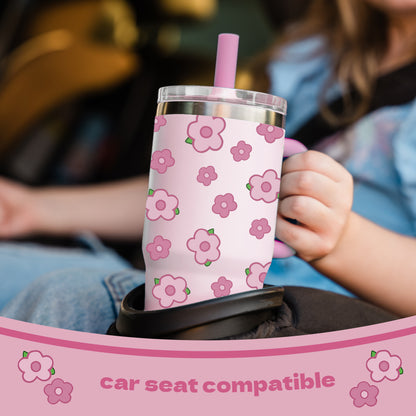 car seat compatible