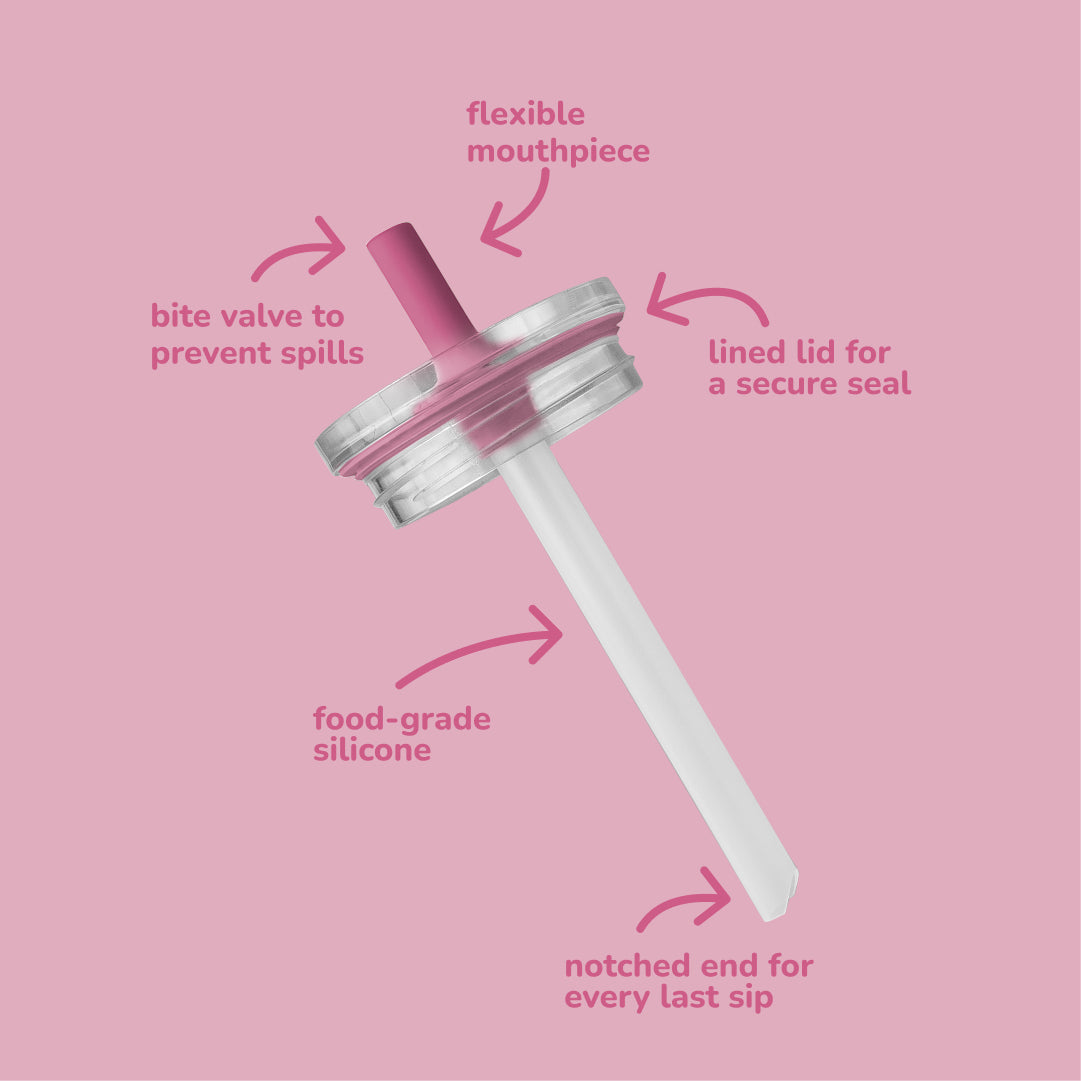 flexible mouthpiece

bite valve to prevent spills

lined lid for a secure seal

food-grade silicone

notched end for every last sip