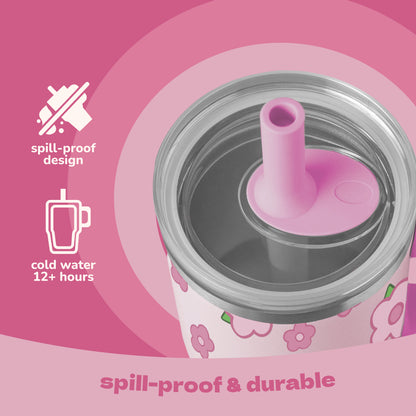 spill-proof design

cold water 12+ hours

spill-proof & durable