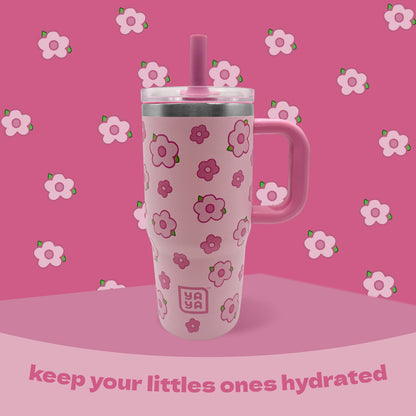 YA YA

keep your littles ones hydrated