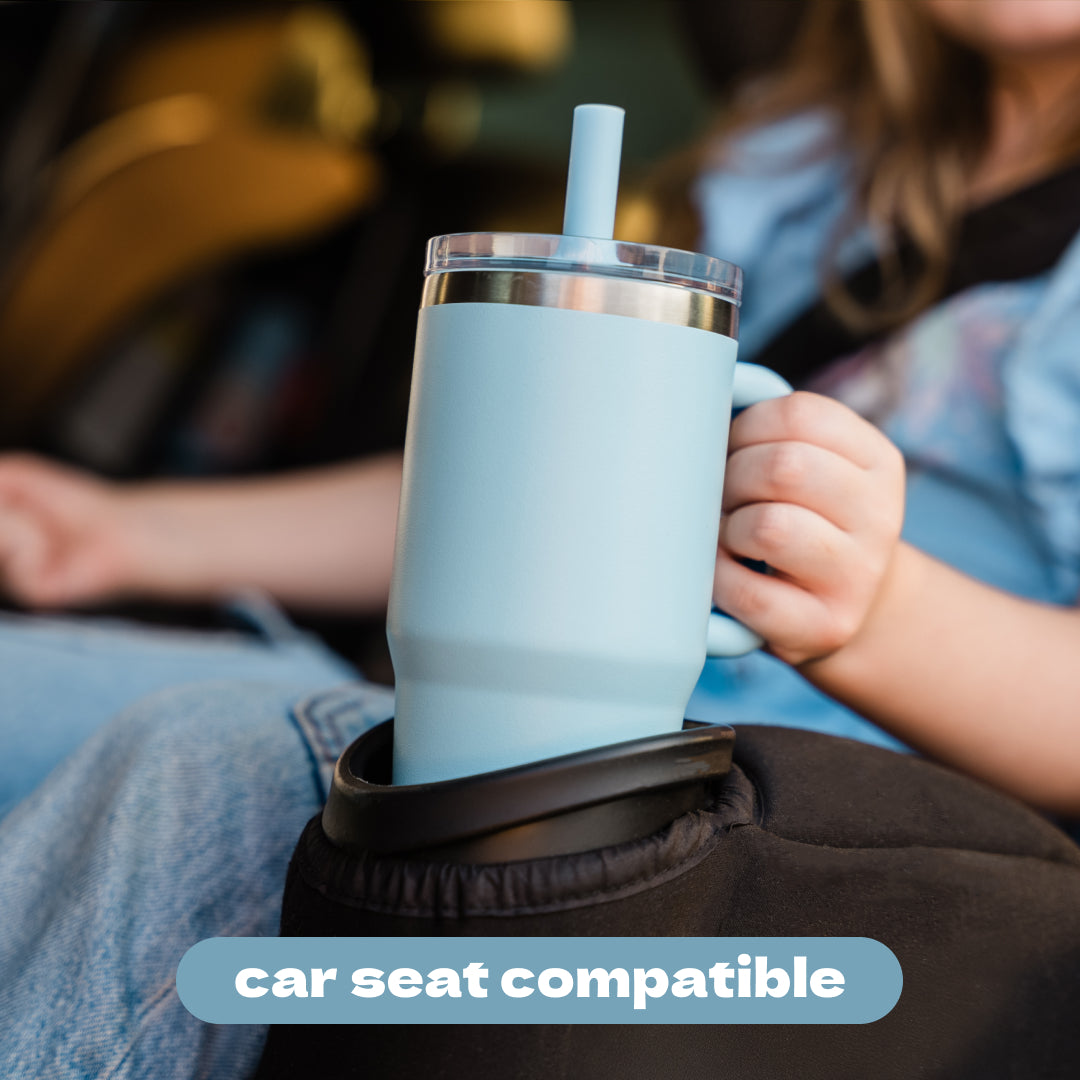 car seat compatible