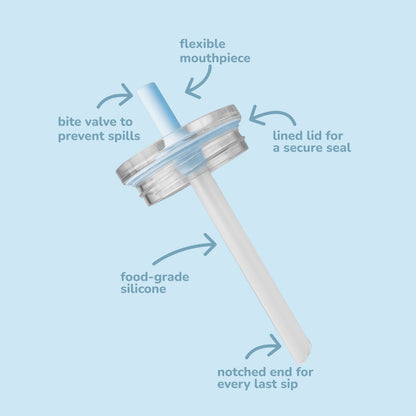 flexible mouthpiece

bite valve to prevent spills

lined lid for a secure seal

food-grade silicone

notched end for every last sip