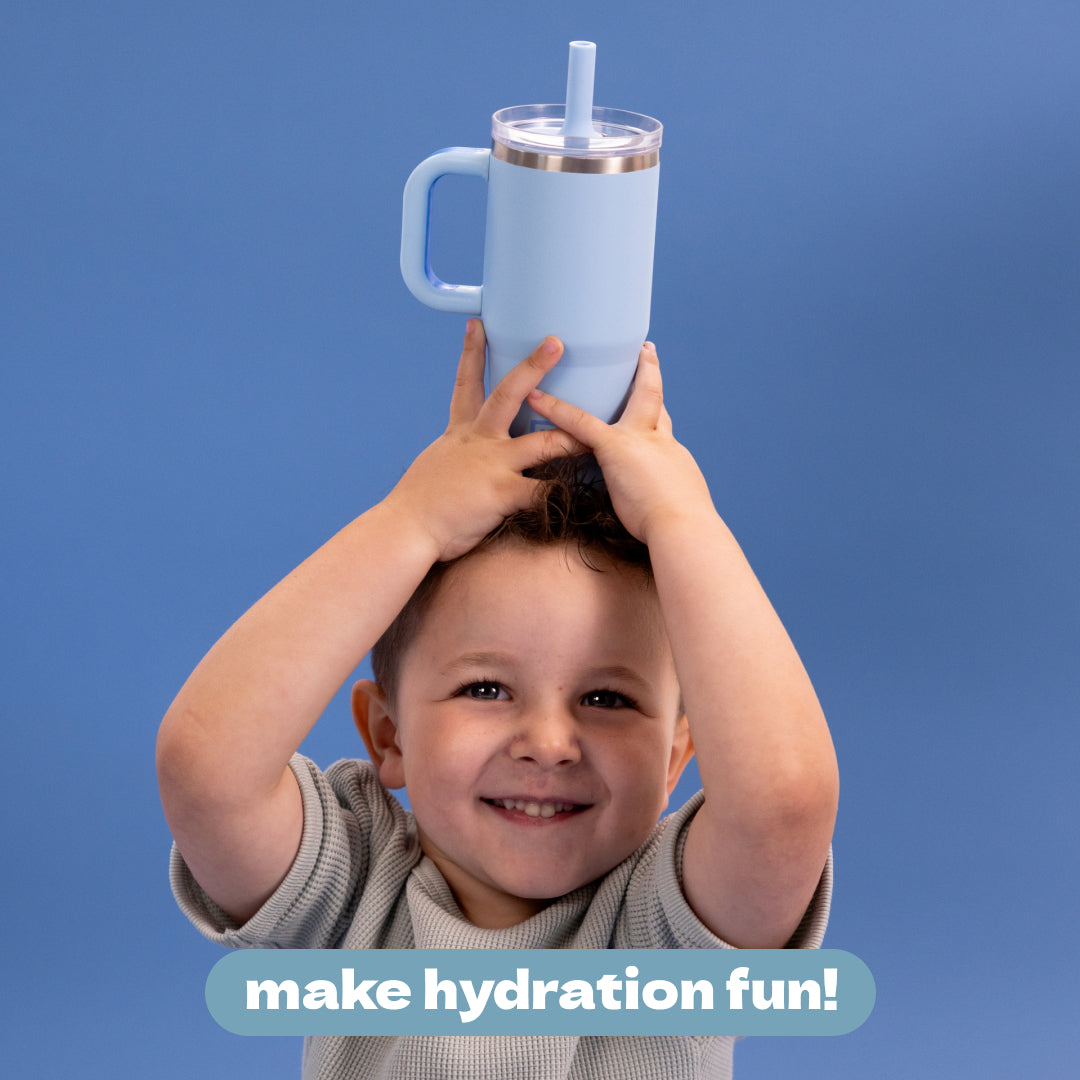 make hydration fun!