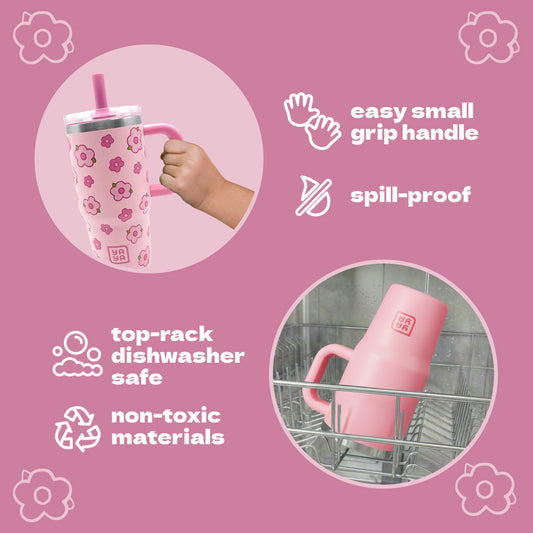 YA
YA

easy small grip handle

spill-proof

YA
YA

top-rack dishwasher safe

non-toxic materials