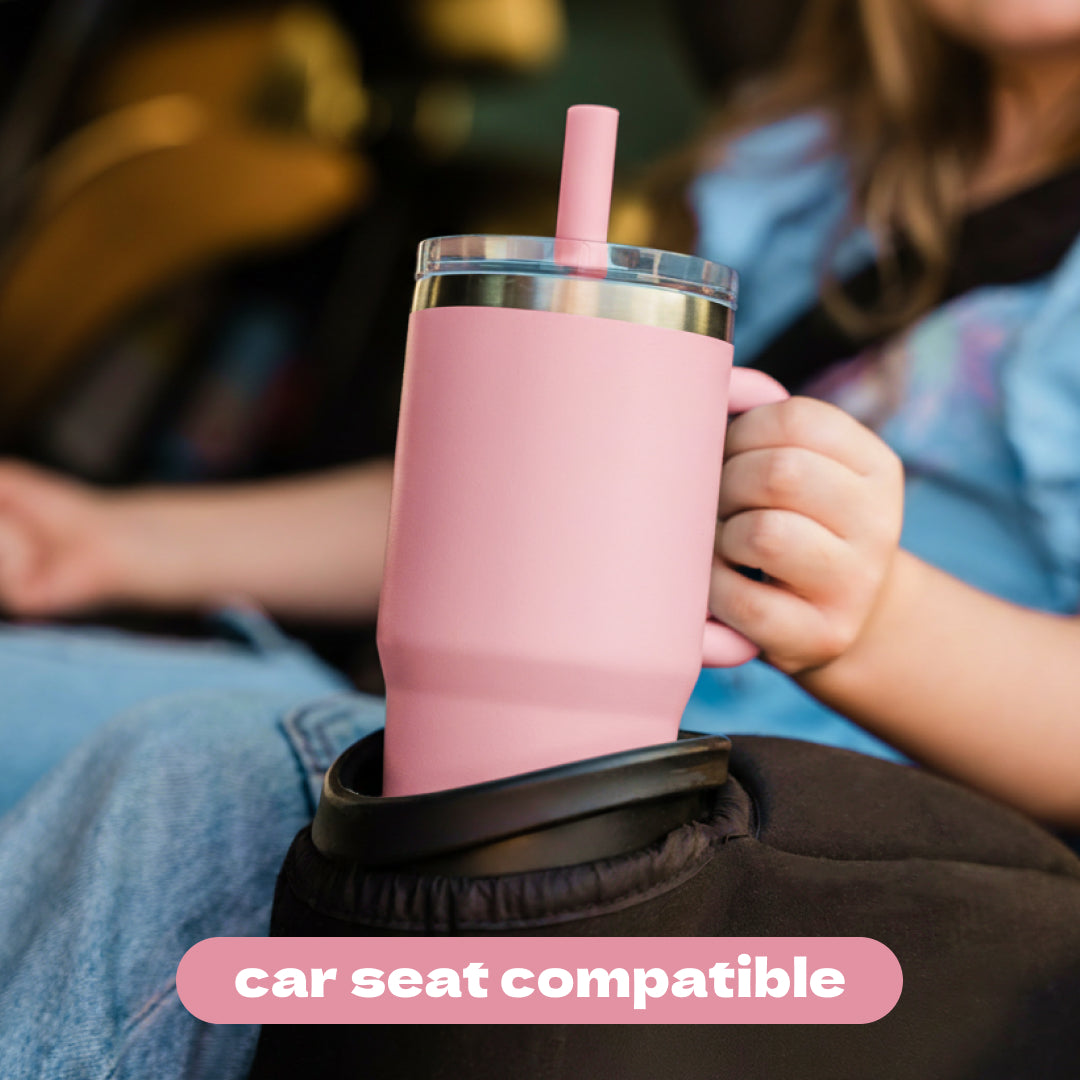 car seat compatible