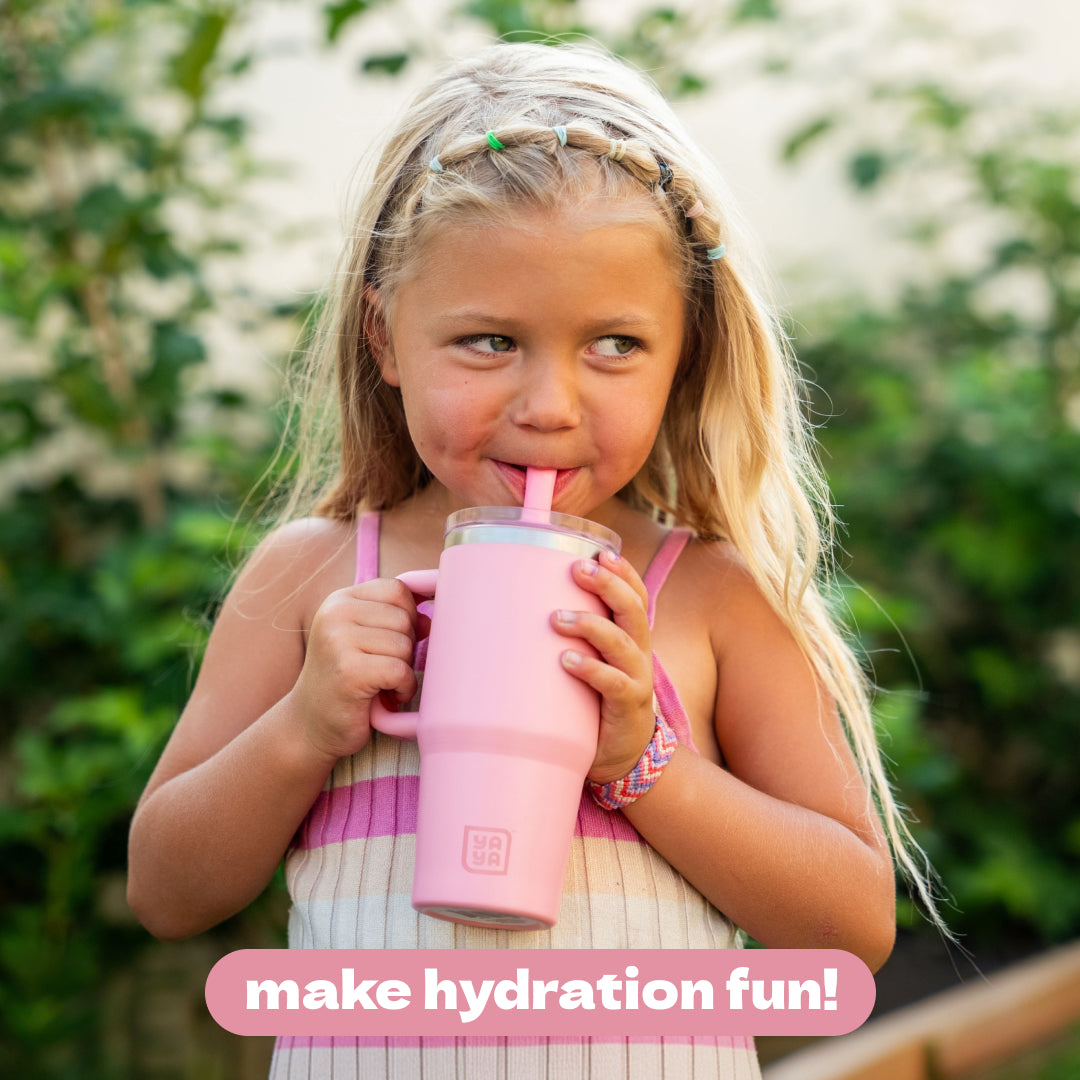 YA
YA

make hydration fun!