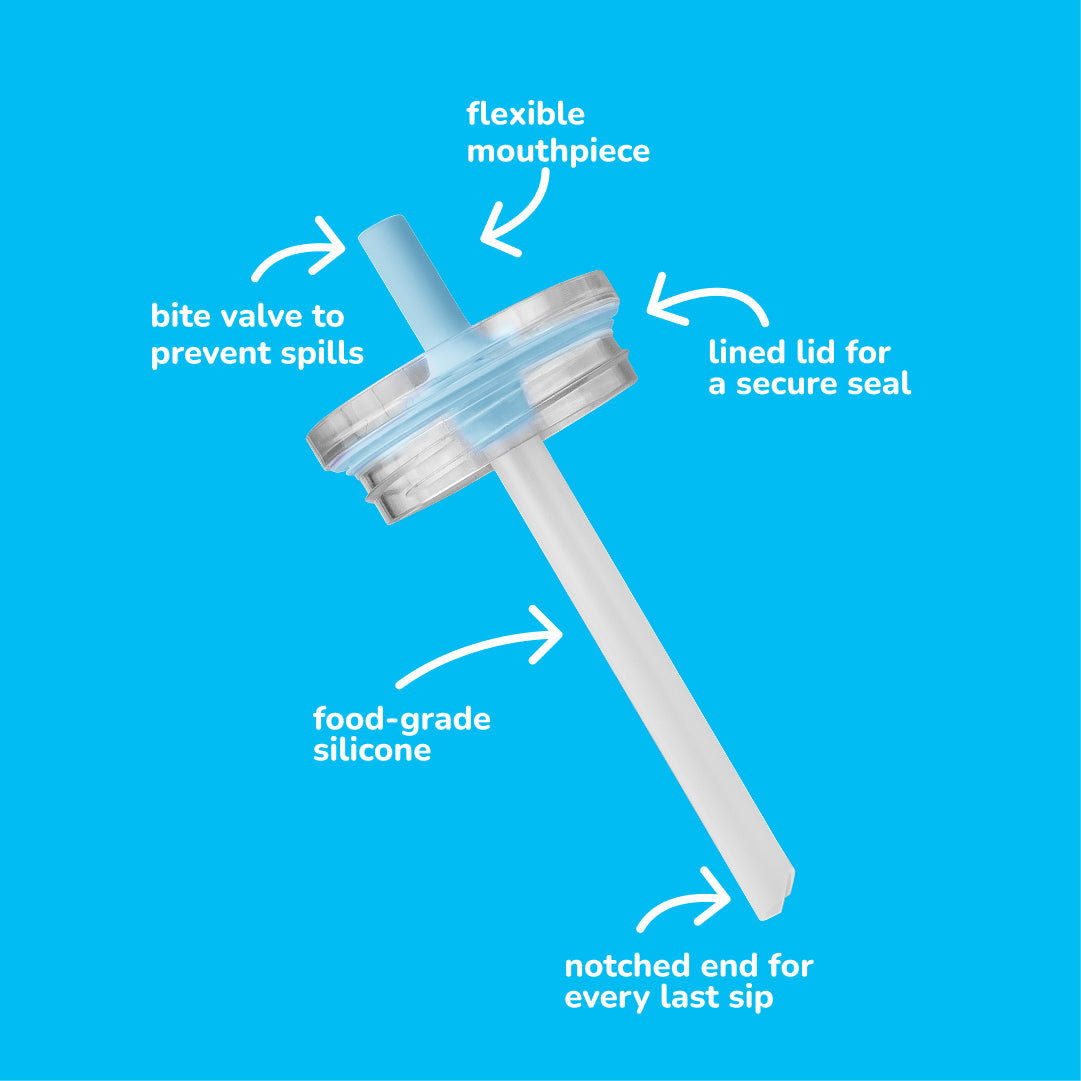 flexible mouthpiece

bite valve to prevent spills

lined lid for a secure seal

food-grade silicone

notched end for every last sip