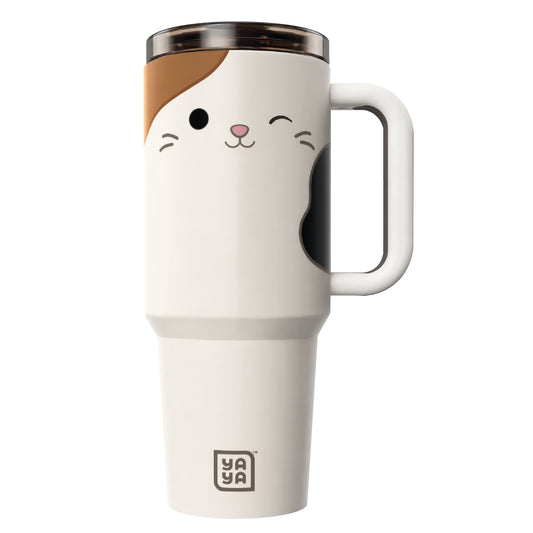 YA YA™