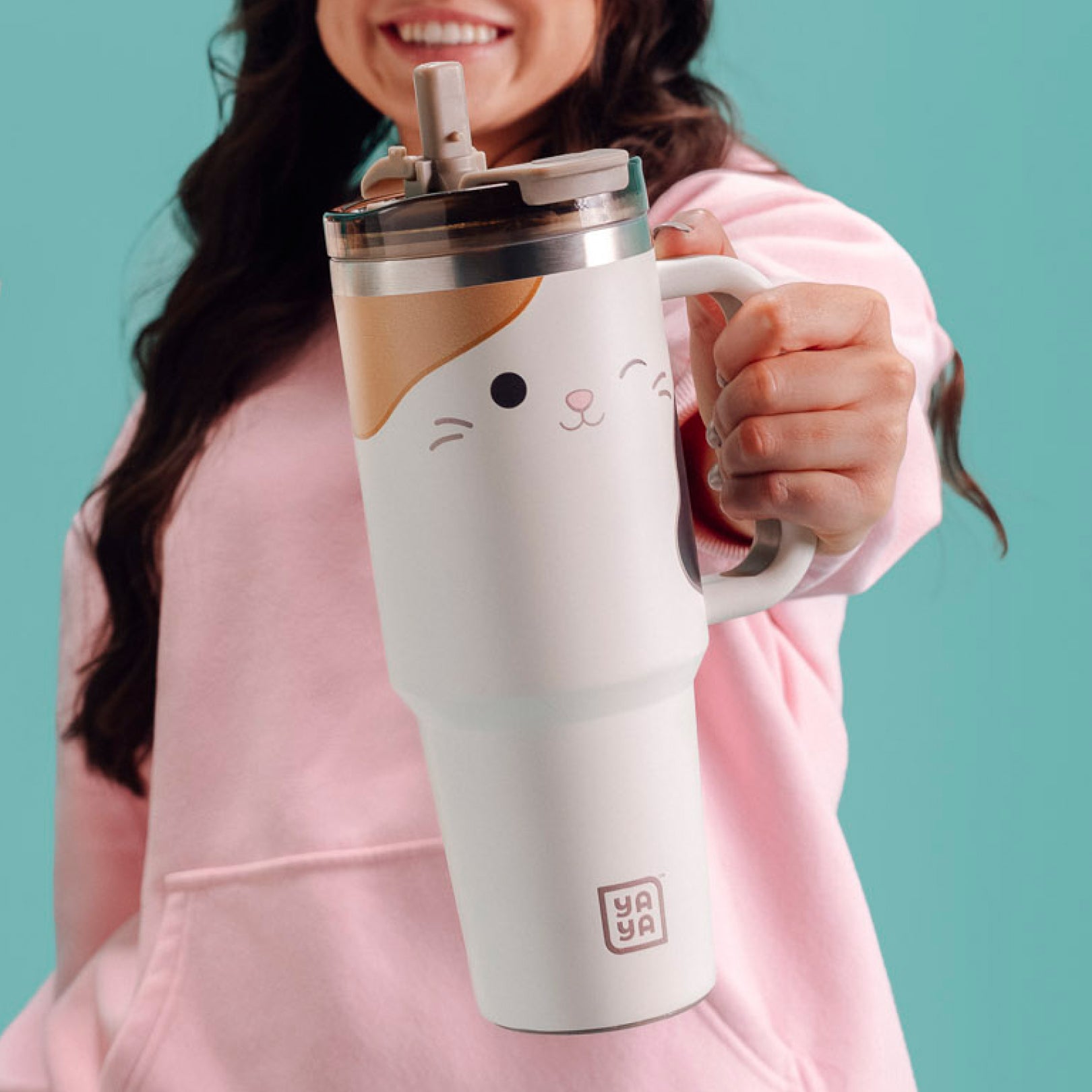 YA YA