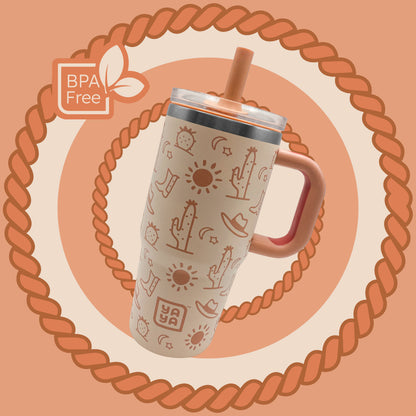 BPA Free

YA
YA