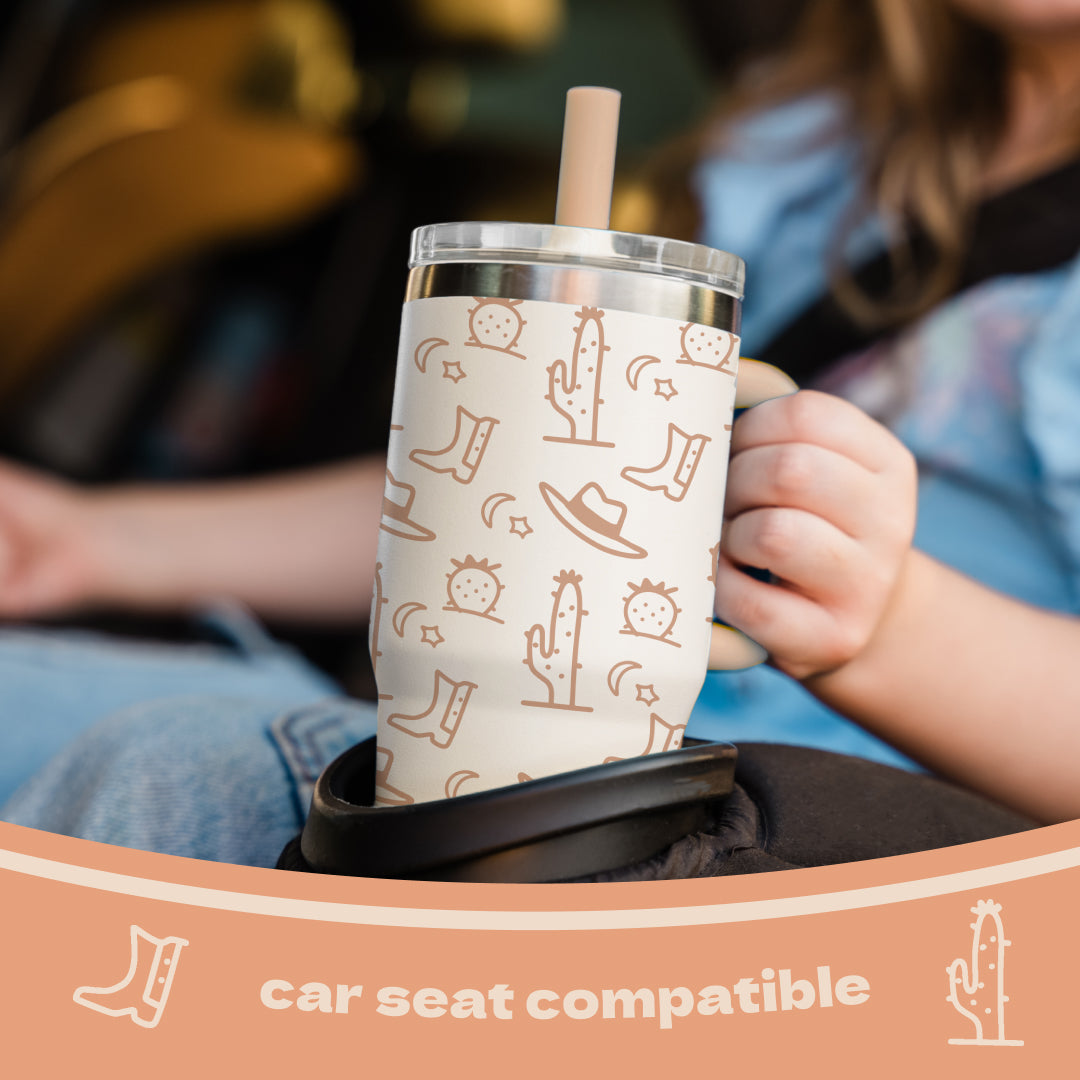 car seat compatible