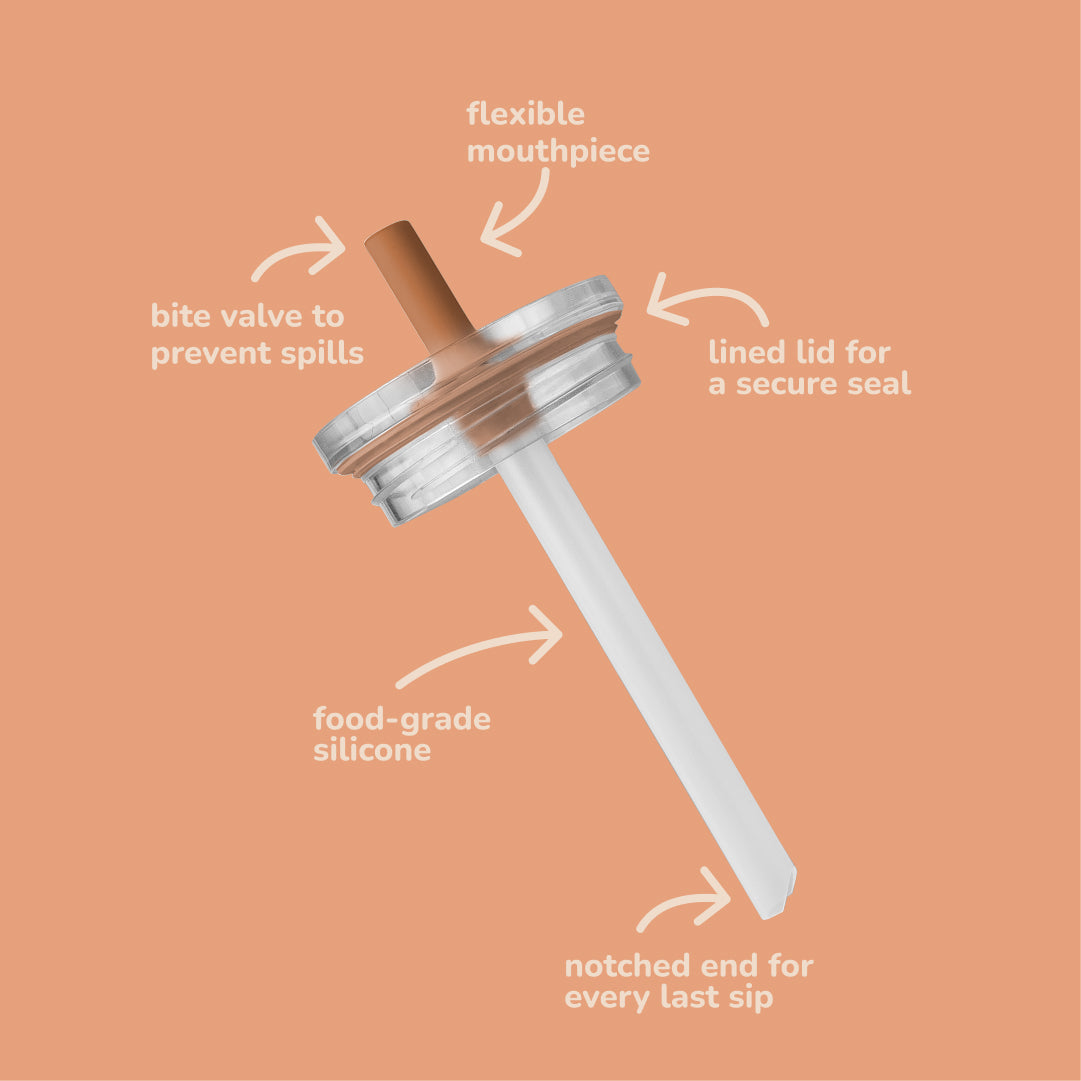 flexible mouthpiece

bite valve to prevent spills

lined lid for a secure seal

food-grade silicone

notched end for every last sip