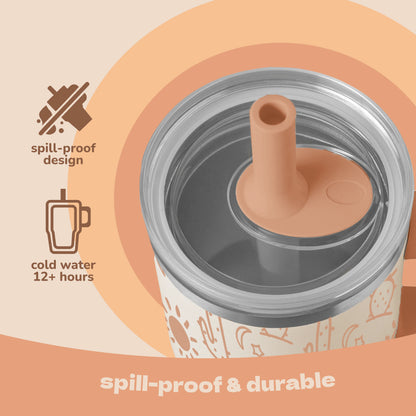 spill-proof design

cold water 12+ hours

spill-proof & durable