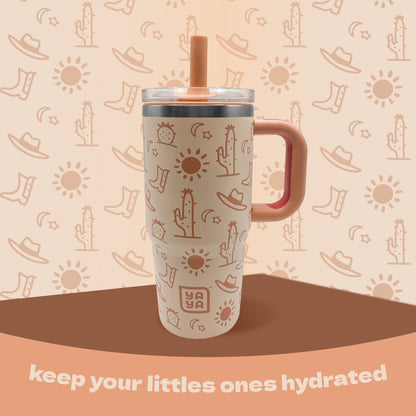 YA
YA

keep your littles ones hydrated